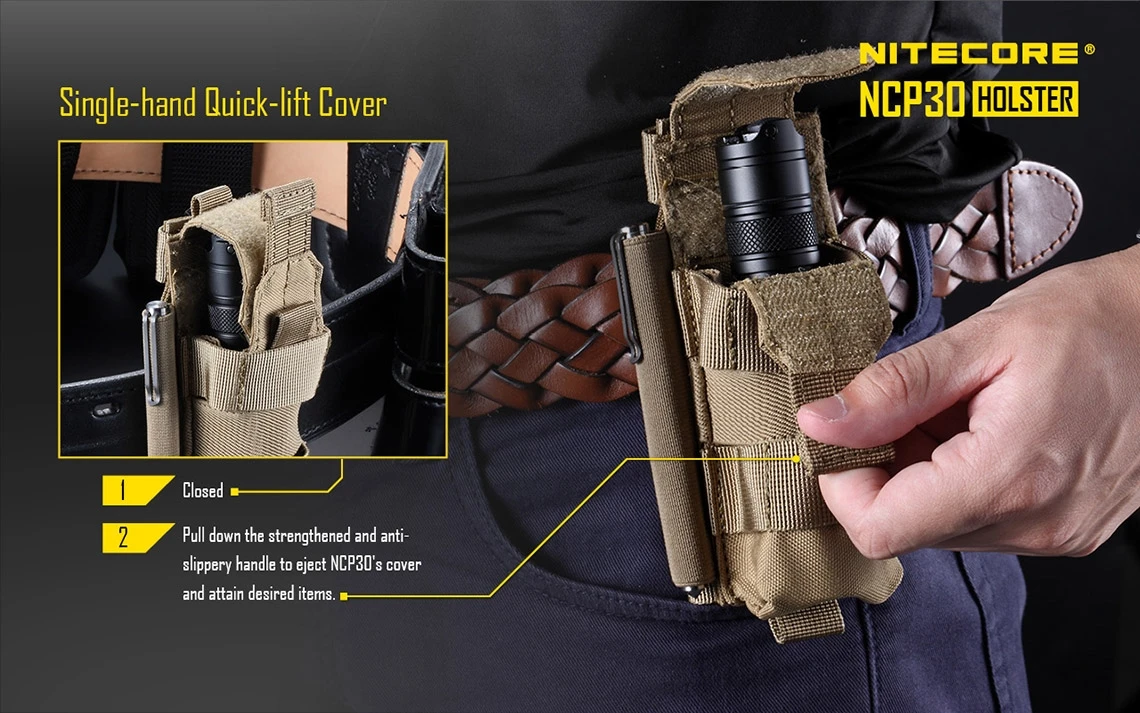 NITECORE®
NCP30 HOLSTER

Single-hand Quick-lift Cover

1 Closed

2 Pull down the strengthened and anti-slippery handle to eject NCP30's cover and attain desired items.